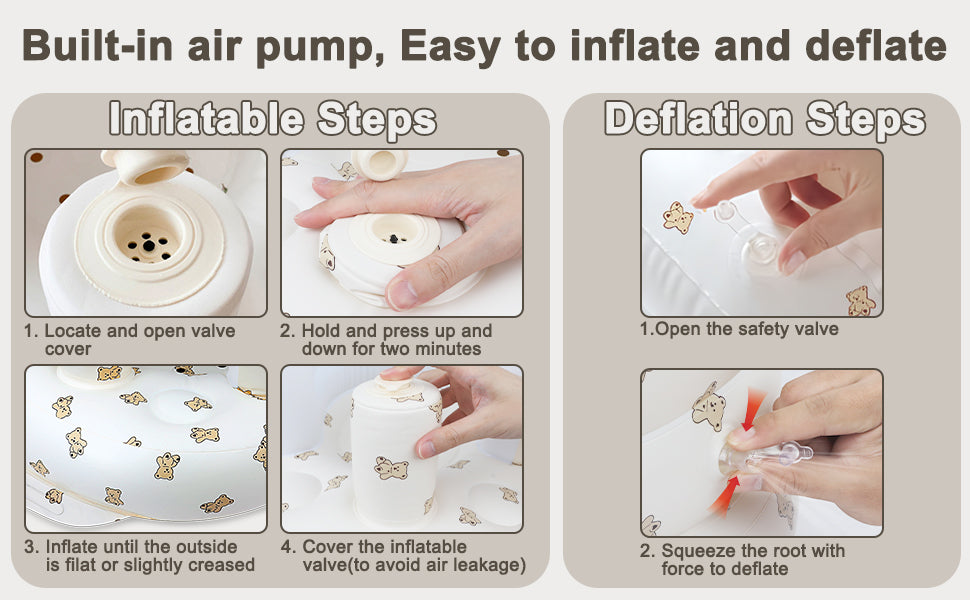 Built-in air pump, Easy to inflate and deflate

Inflatable Steps

1. Locate and open valve cover

2. Hold and press up and down for two minutes

3. Inflate until the outside is filat or slightly creased

4. Cover the inflatable valve(to avoid air leakage)

Deflation Steps

1.Open the safety valve

2. Squeeze the root with force to deflate